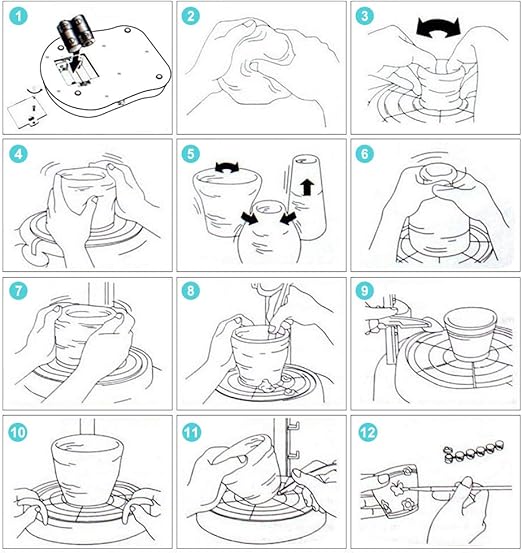 1
2
3
4
5
6
7
8
9
10
11
12