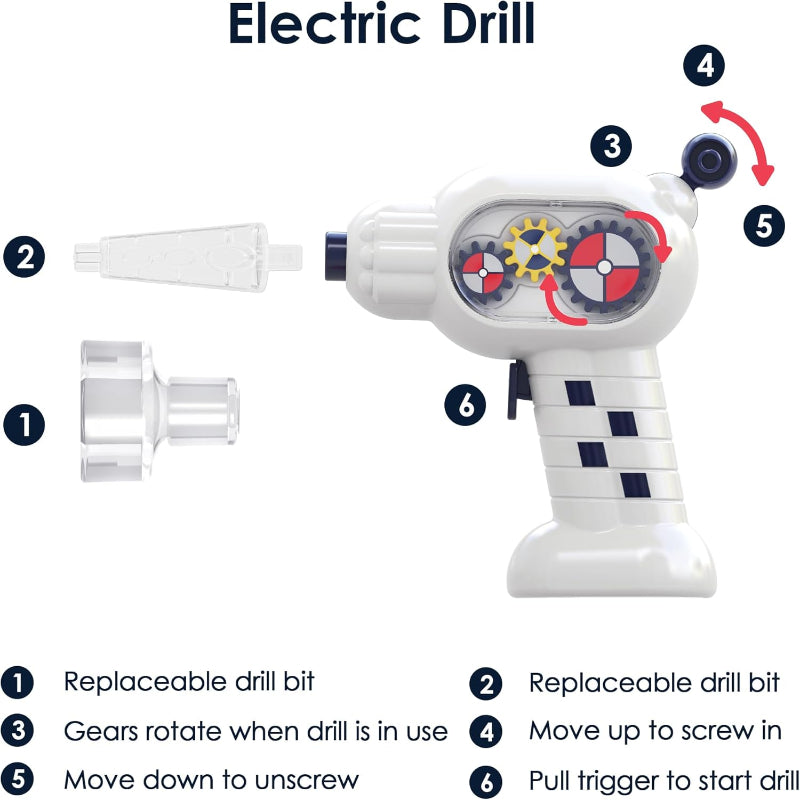 Electric Drill

4

3

5

2

6

1

1 Replaceable drill bit

2 Replaceable drill bit

3 Gears rotate when drill is in use

4 Move up to screw in

5 Move down to unscrew

6 Pull trigger to start drill