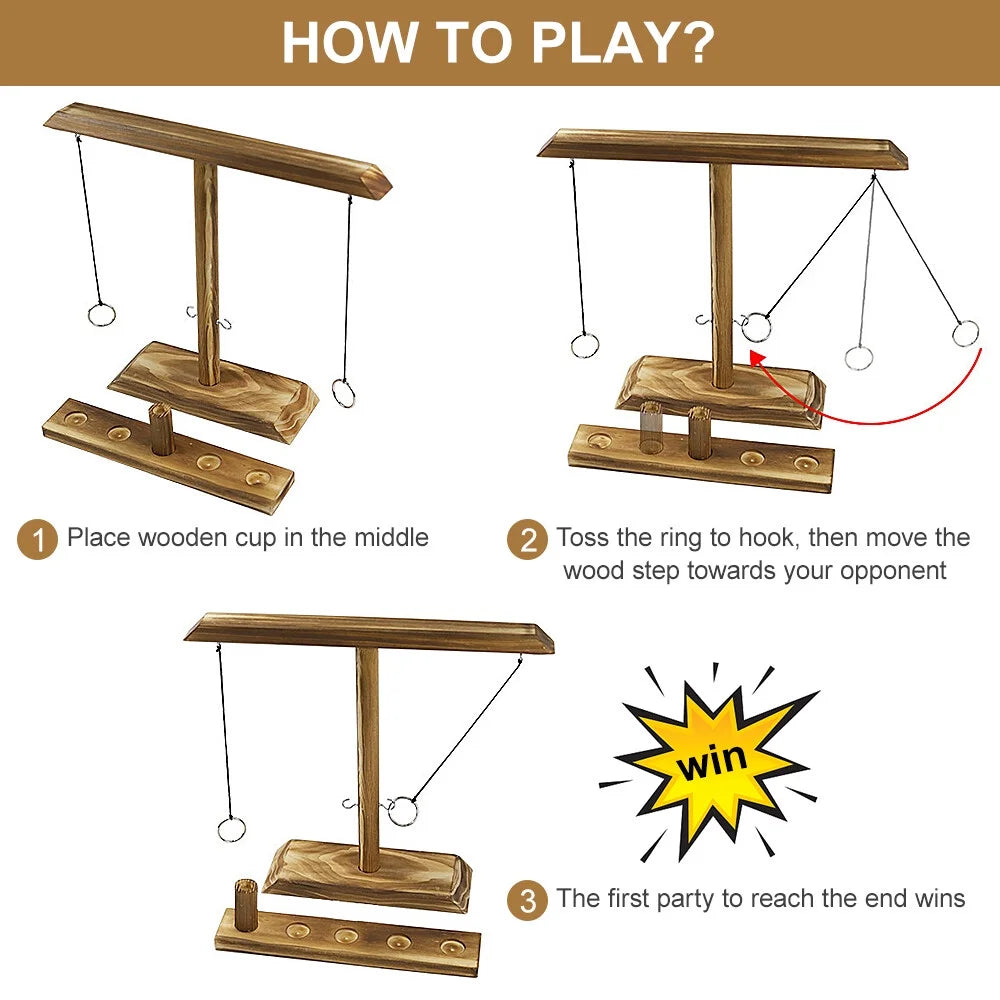 HOW TO PLAY?

1 Place wooden cup in the middle

2 Toss the ring to hook, then move the wood step towards your opponent

win

3 The first party to reach the end wins